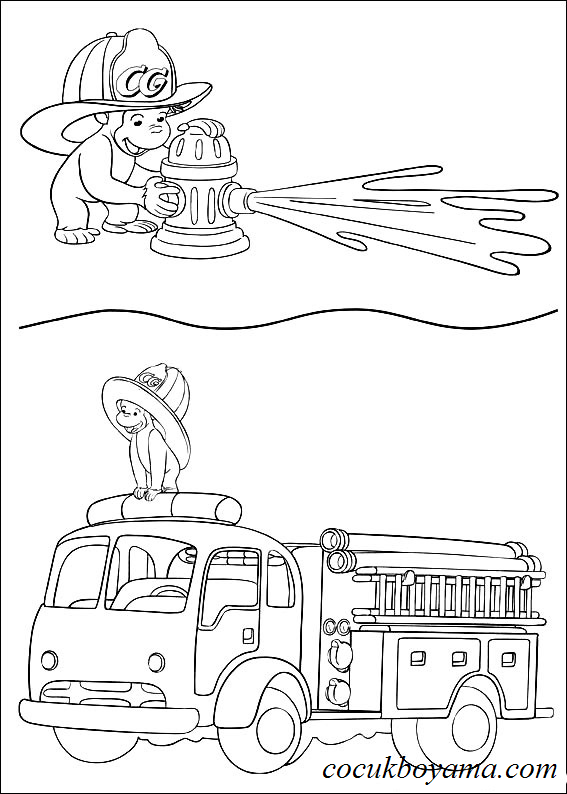 CG

CG

cocukboyama.com