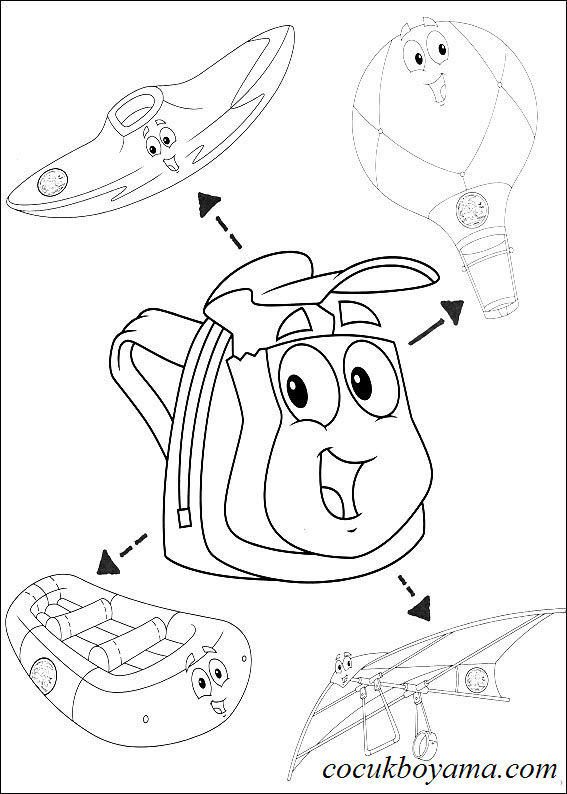 cocukboyama.com