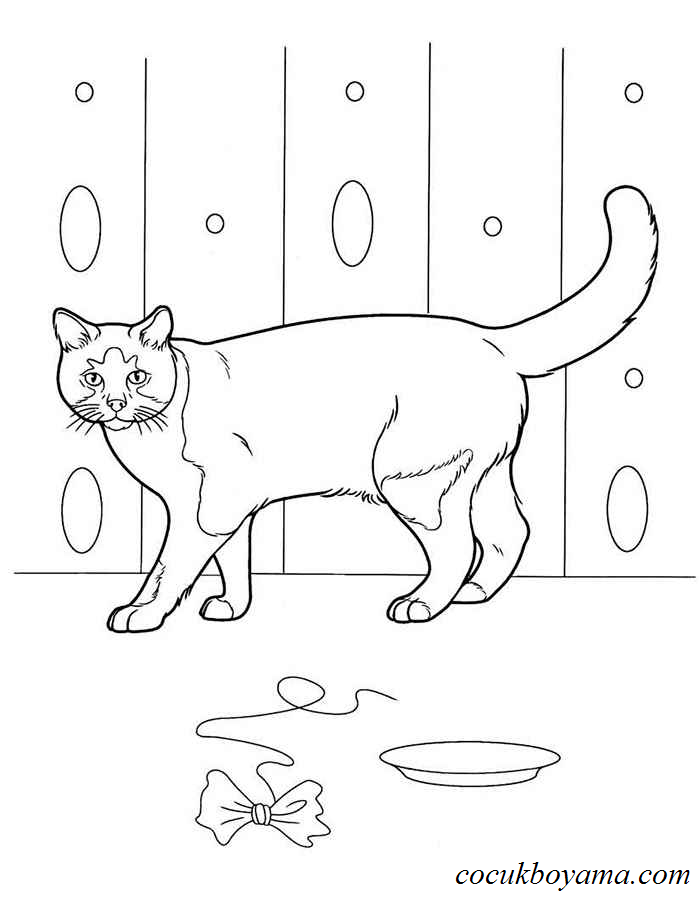 cocukboyama.com