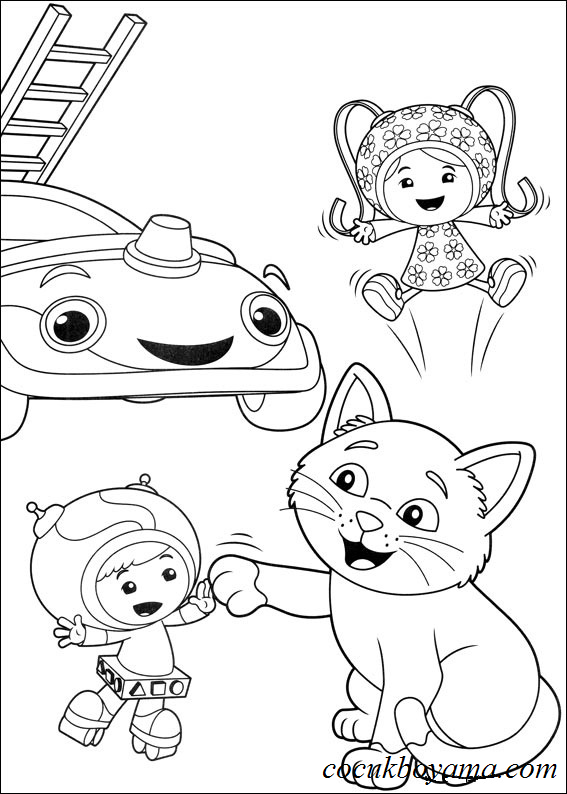 cocukboyama.com